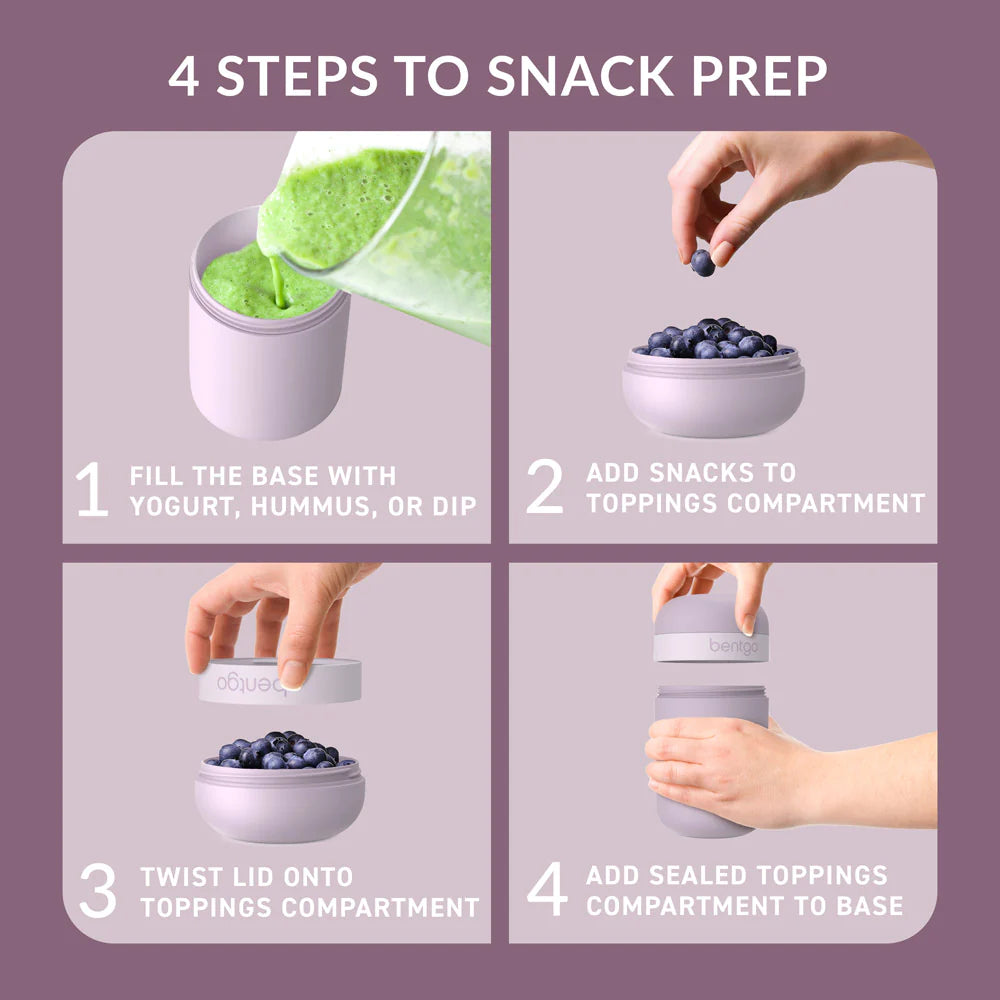 4 STEPS TO SNACK PREP

1 FILL THE BASE WITH YOGURT, HUMMUS, OR DIP

2 ADD SNACKS TO TOPPINGS COMPARTMENT

bentgo

3 TWIST LID ONTO TOPPINGS COMPARTMENT

bentgo

4 ADD SEALED TOPPINGS COMPARTMENT TO BASE