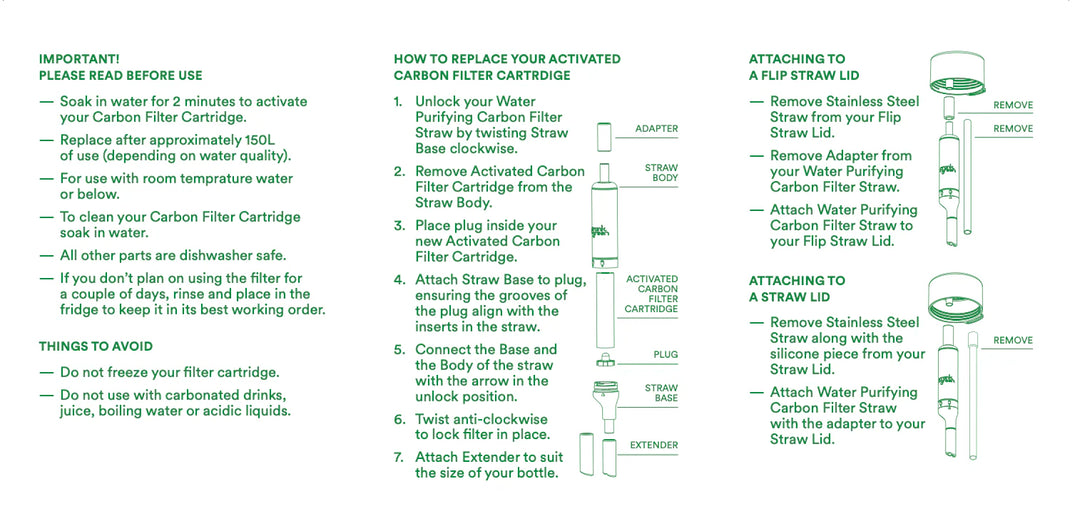 IMPORTANT!
PLEASE READ BEFORE USE

— Soak in water for 2 minutes to activate your Carbon Filter Cartridge.

— Replace after approximately 150L of use (depending on water quality).

— For use with room temprature water or below.

— To clean your Carbon Filter Cartridge soak in water.

— All other parts are dishwasher safe.

— If you don't plan on using the filter for a couple of days, rinse and place in the fridge to keep it in its best working order.

THINGS TO AVOID

— Do not freeze your filter cartridge.

— Do not use with carbonated drinks, juice, boiling water or acidic liquids.

HOW TO REPLACE YOUR ACTIVATED CARBON FILTER CARTRDIGE

1. Unlock your Water Purifying Carbon Filter Straw by twisting Straw Base clockwise.

2. Remove Activated Carbon Filter Cartridge from the Straw Body.

3. Place plug inside your new Activated Carbon Filter Cartridge.

4. Attach Straw Base to plug, ensuring the grooves of the plug align with the inserts in the straw.

5. Connect the Base and the Body of the straw with the arrow in the unlock position.

6. Twist anti-clockwise to lock filter in place.

7. Attach Extender to suit the size of your bottle.

ADAPTER

STRAW BODY

ACTIVATED CARBON FILTER CARTRIDGE

PLUG

STRAW BASE

EXTENDER

ATTACHING TO
A FLIP STRAW LID

— Remove Stainless Steel Straw from your Flip Straw Lid.

— Remove Adapter from your Water Purifying Carbon Filter Straw.

— Attach Water Purifying Carbon Filter Straw to your Flip Straw Lid.

REMOVE

REMOVE

ATTACHING TO
A STRAW LID

— Remove Stainless Steel Straw along with the silicone piece from your Straw Lid.

— Attach Water Purifying Carbon Filter Straw with the adapter to your Straw Lid.

REMOVE