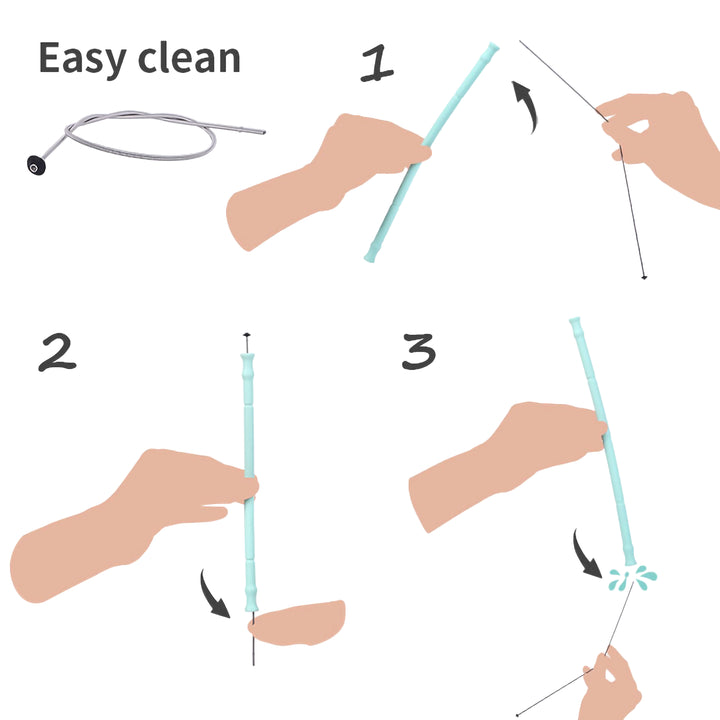 Easy clean

1

2

3